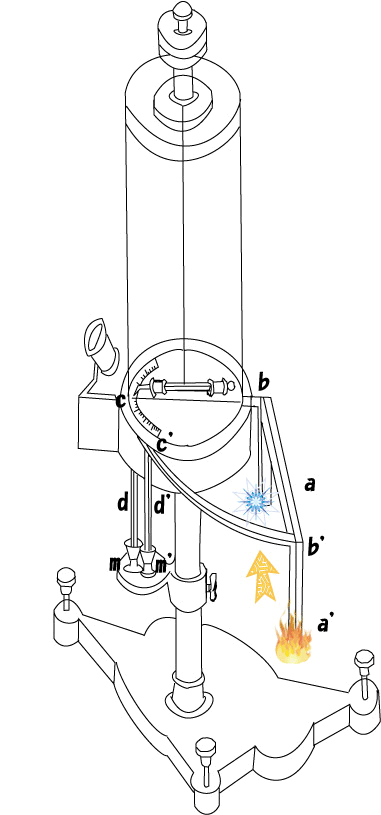 b
c
c'
a
d
d'
b'
m
m'
a'